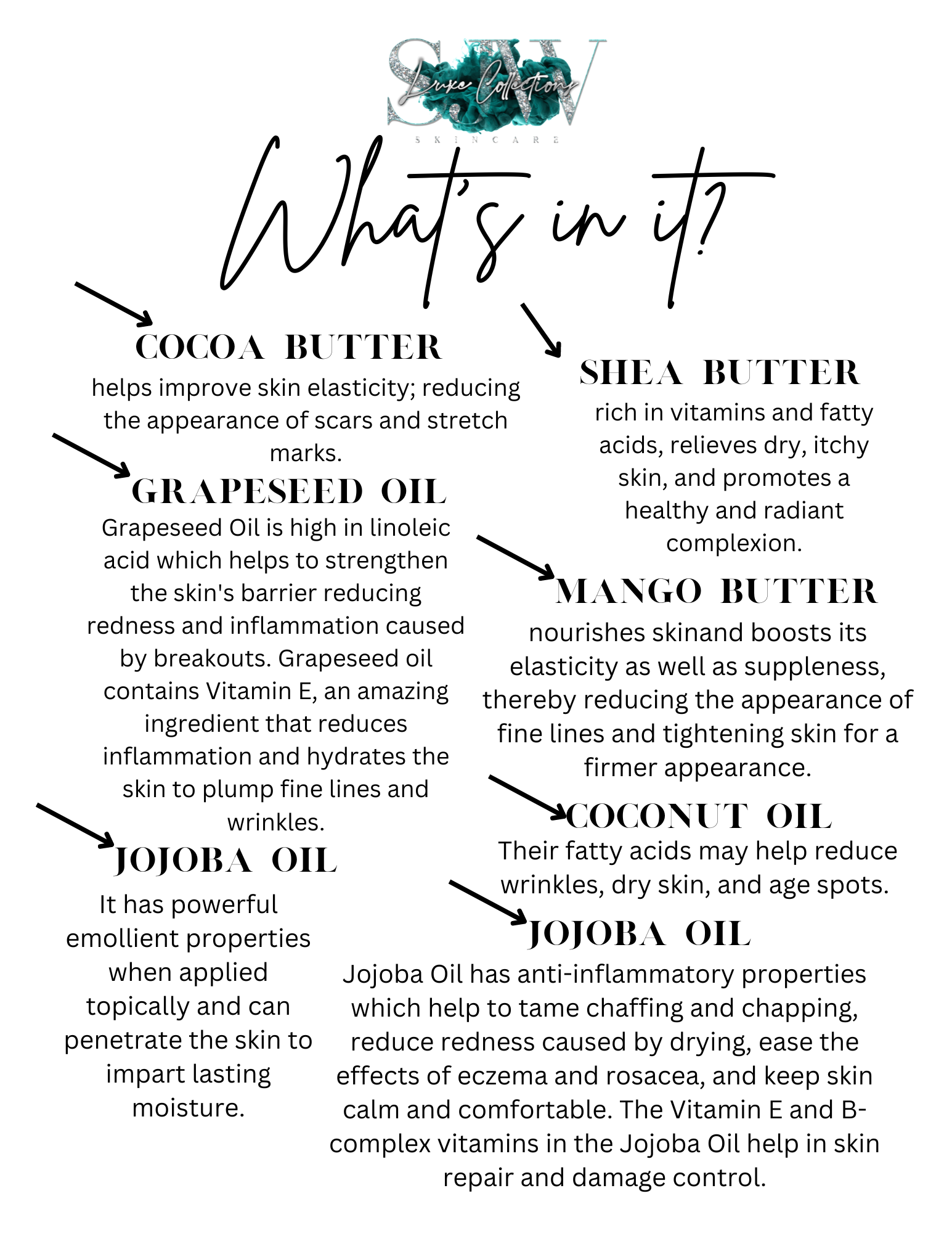 SW
Luxe Collections
SKINCARE

What's in it?

COCOA BUTTER
helps improve skin elasticity; reducing the appearance of scars and stretch marks.

GRAPESEED OIL
Grapeseed Oil is high in linoleic acid which helps to strengthen the skin's barrier reducing redness and inflammation caused by breakouts. Grapeseed oil contains Vitamin E, an amazing ingredient that reduces inflammation and hydrates the skin to plump fine lines and wrinkles.

JOJOBA OIL
It has powerful emollient properties when applied topically and can penetrate the skin to impart lasting moisture.

SHEA BUTTER
rich in vitamins and fatty acids, relieves dry, itchy skin, and promotes a healthy and radiant complexion.

MANGO BUTTER
nourishes skinand boosts its elasticity as well as suppleness, thereby reducing the appearance of fine lines and tightening skin for a firmer appearance.

COCONUT OIL
Their fatty acids may help reduce wrinkles, dry skin, and age spots.

JOJOBA OIL
Jojoba Oil has anti-inflammatory properties which help to tame chaffing and chapping, reduce redness caused by drying, ease the effects of eczema and rosacea, and keep skin calm and comfortable. The Vitamin E and B-complex vitamins in the Jojoba Oil help in skin repair and damage control.